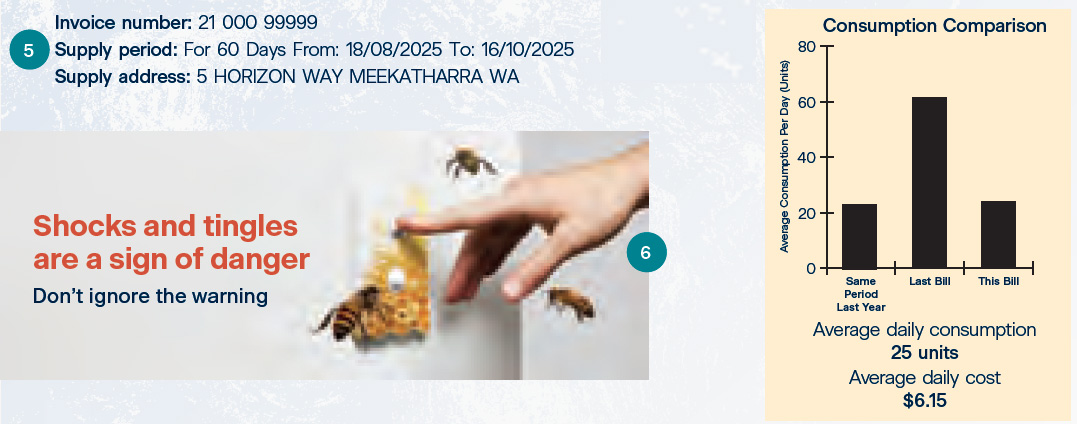 5

Invoice number: 21 000 99999
Supply period: For 60 Days From: 18/08/2025 To: 16/10/2025
Supply address: 5 HORIZON WAY MEEKATHARRA WA

Shocks and tingles are a sign of danger
Don't ignore the warning

6

Consumption Comparison

Average Consumption Per Day (Units)

80
60
40
20
0

Same Period Last Year
Last Bill
This Bill

Average daily consumption
25 units
Average daily cost
$6.15